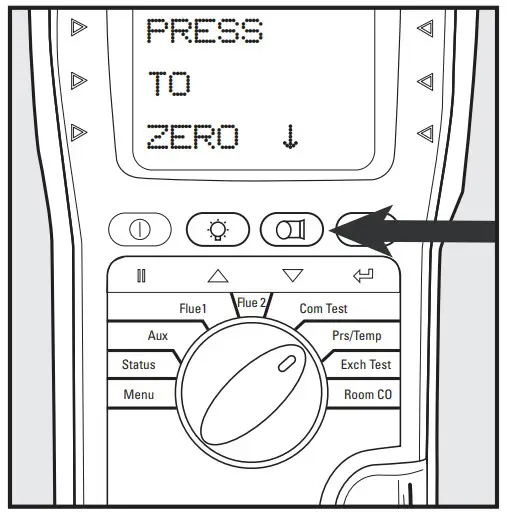 PRESS
TO
ZERO ↓

Flue1
Flue 2
Com Test
Aux
Prs/Temp
Status
Exch Test
Menu
Room CO