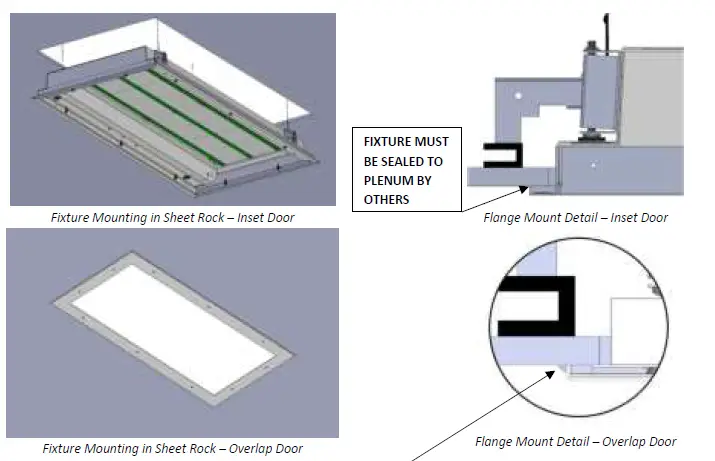 Fixture Mounting in Sheet Rock – Inset Door

FIXTURE MUST BE SEALED TO PLENUM BY OTHERS

Flange Mount Detail – Inset Door

Fixture Mounting in Sheet Rock – Overlap Door

Flange Mount Detail – Overlap Door