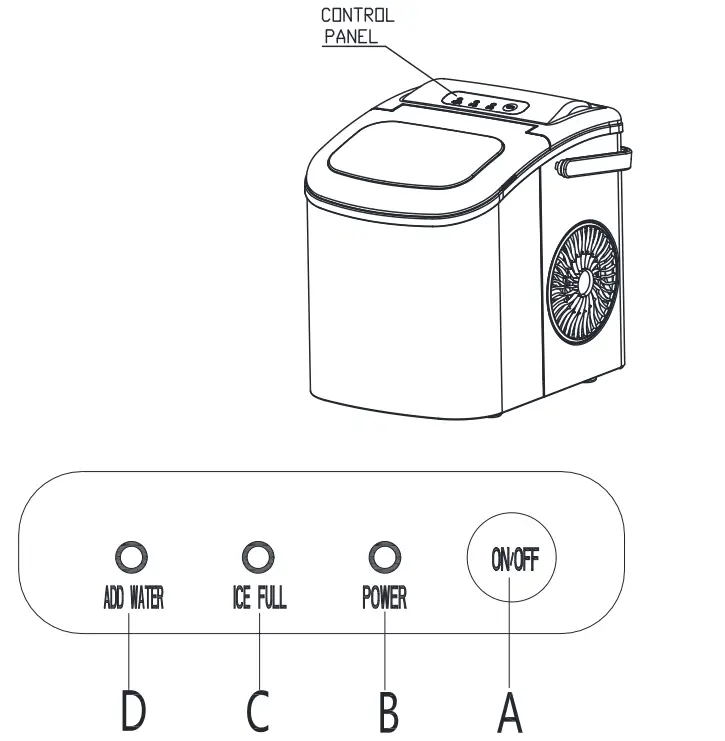 CONTROL PANEL

ADD WATER
ICE FULL
POWER
ON/OFF

D
C
B
A