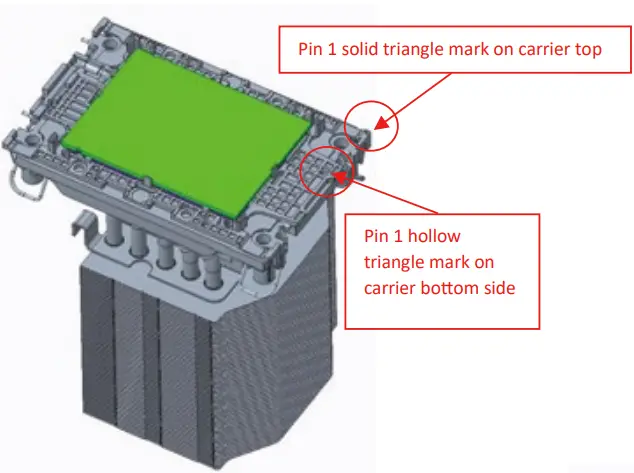 Pin 1 solid triangle mark on carrier top

Pin 1 hollow triangle mark on carrier bottom side