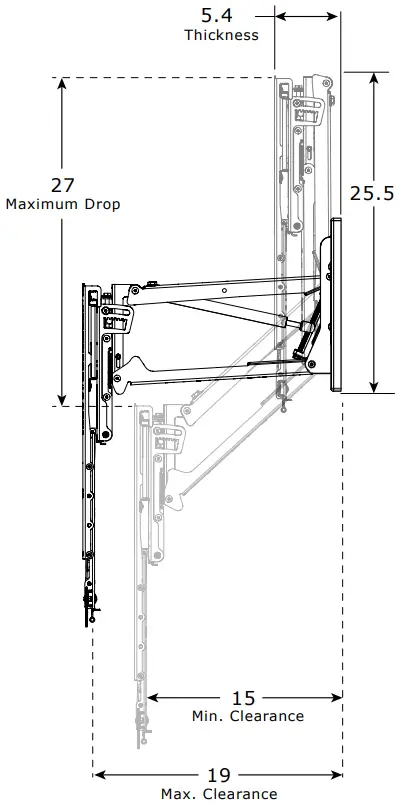 5.4
Thickness

27
Maximum Drop

25.5

15
Min. Clearance

19
Max. Clearance