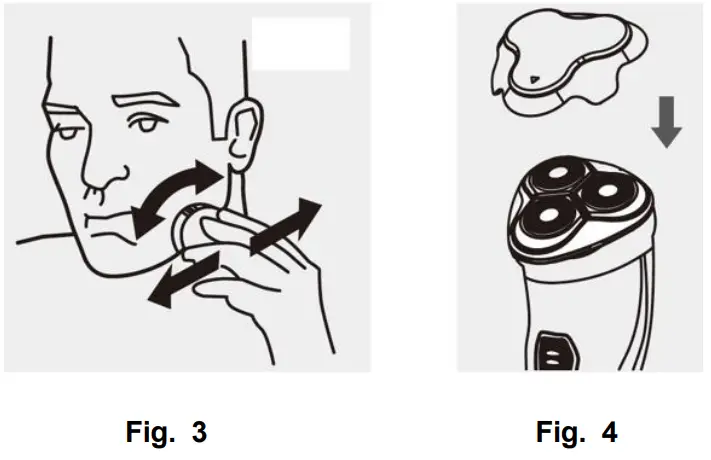 Fig. 3

Fig. 4