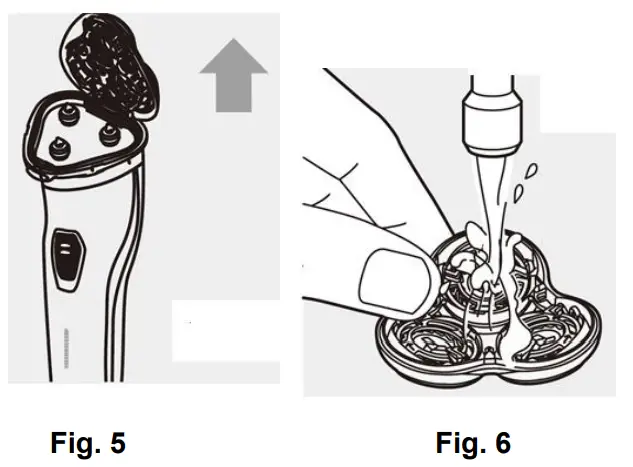 Fig. 5

Fig. 6