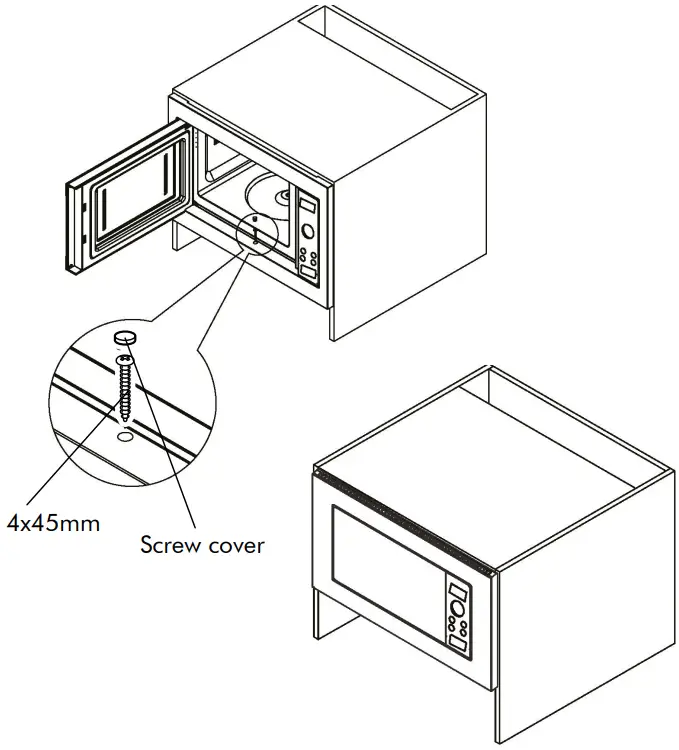 4x45mm

Screw cover