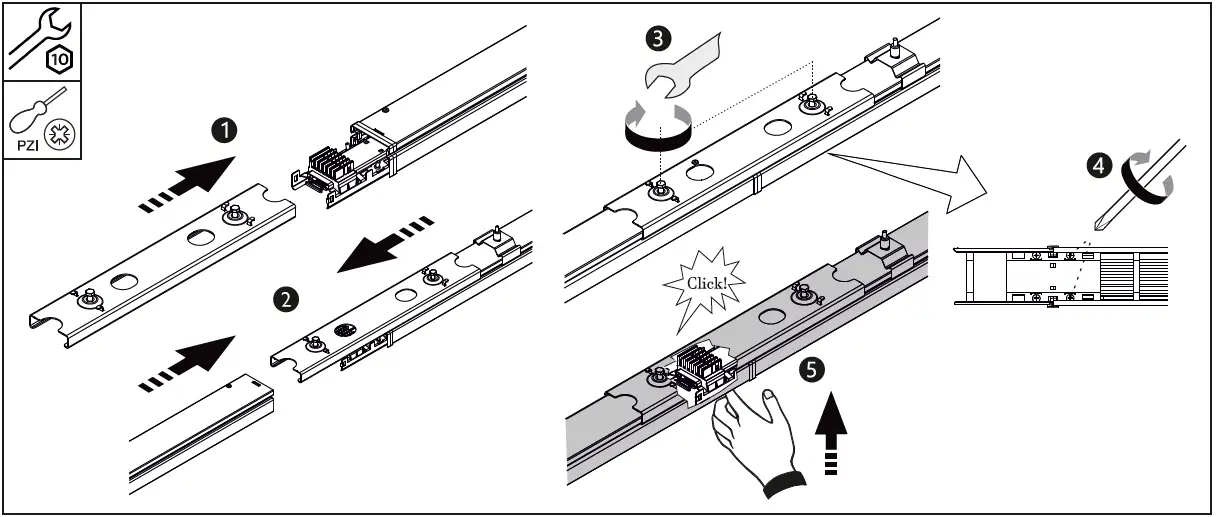 10

PZI

1

2

3

4

Click!

5