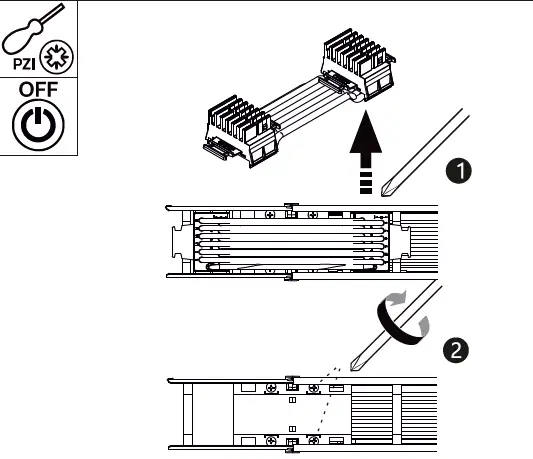 PZI
OFF
1
2