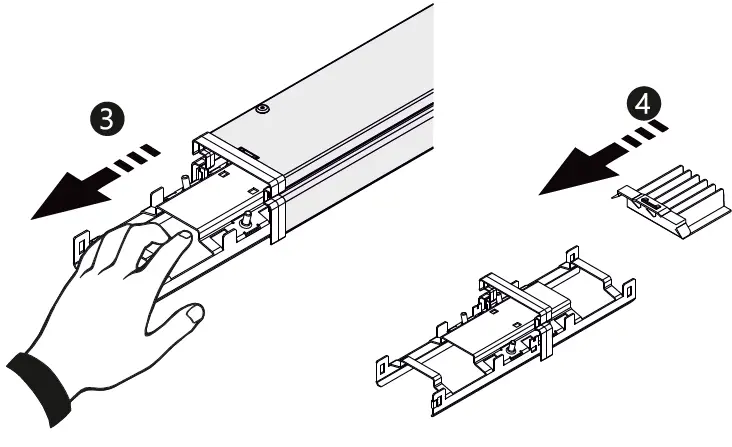 3

4