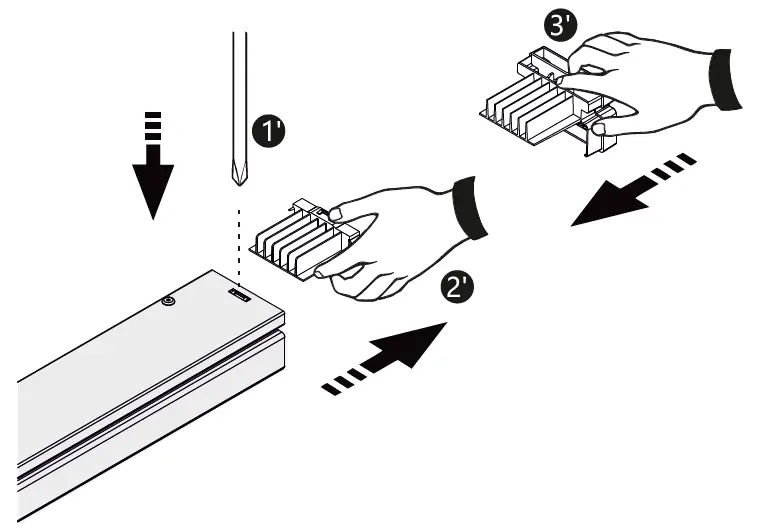 3'

1'

2'