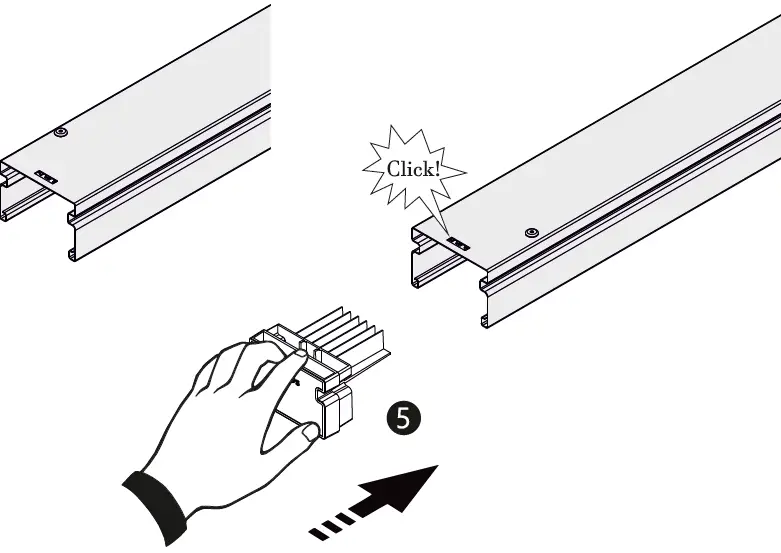 Click!

5