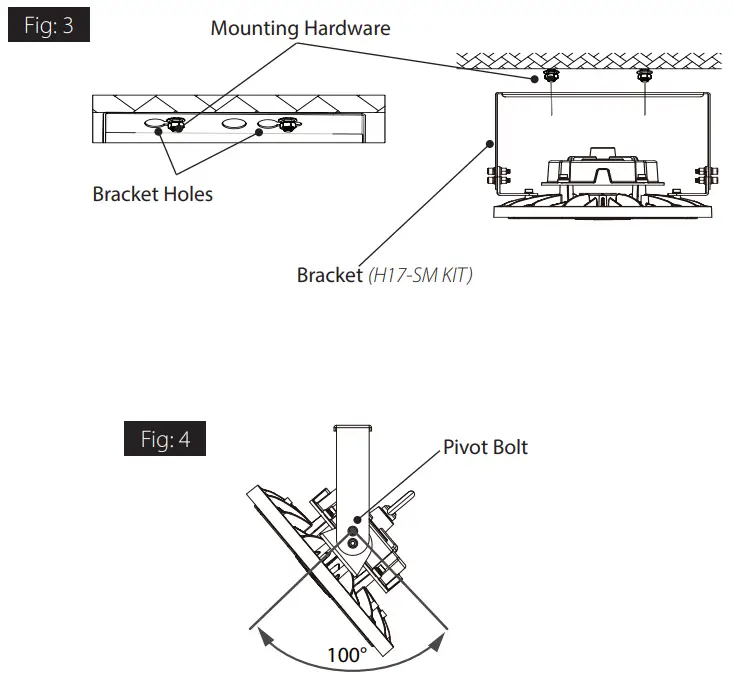 Fig: 3

Mounting Hardware

Bracket Holes

Bracket (H17-SM KIT)

Fig: 4

Pivot Bolt

100°