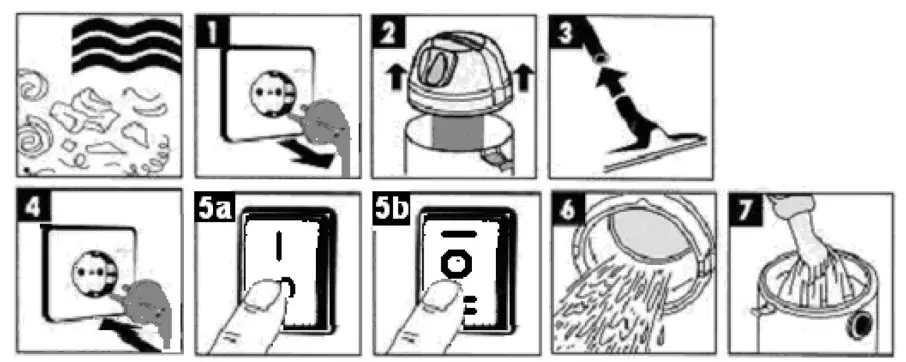 1

2

3

4

5a

5b

6

7