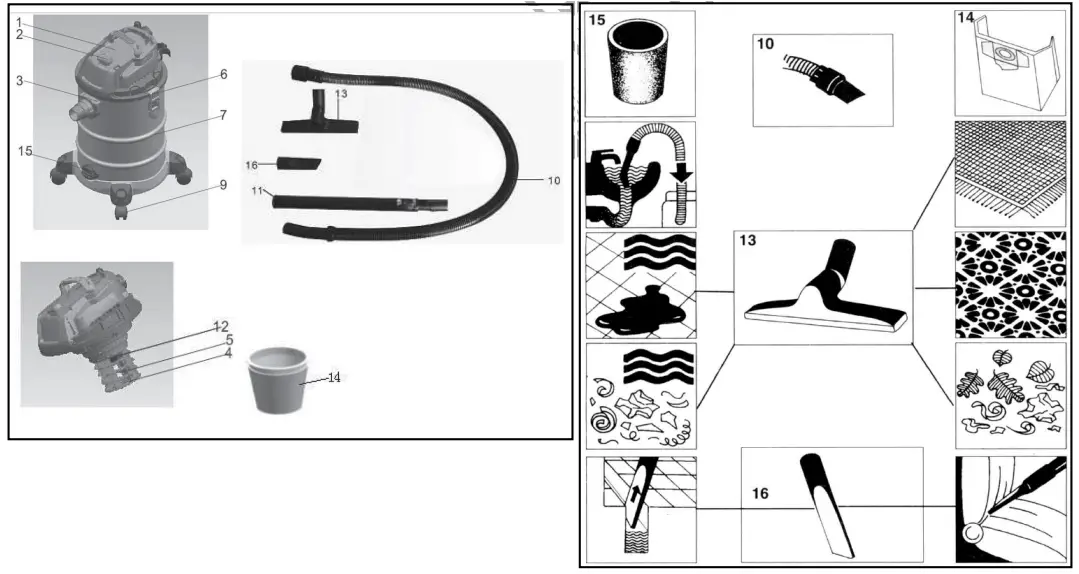 1
2
3
6
7
15
9
13
16
11
10
12
5
4
14

15
10
14
13
16