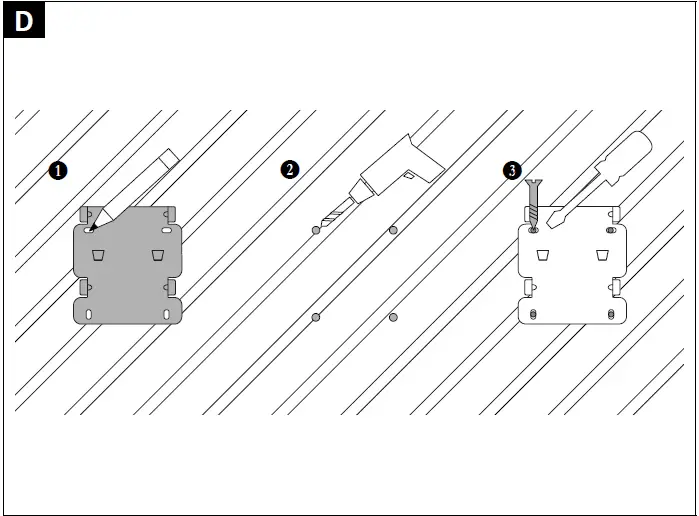 D

1

2

3