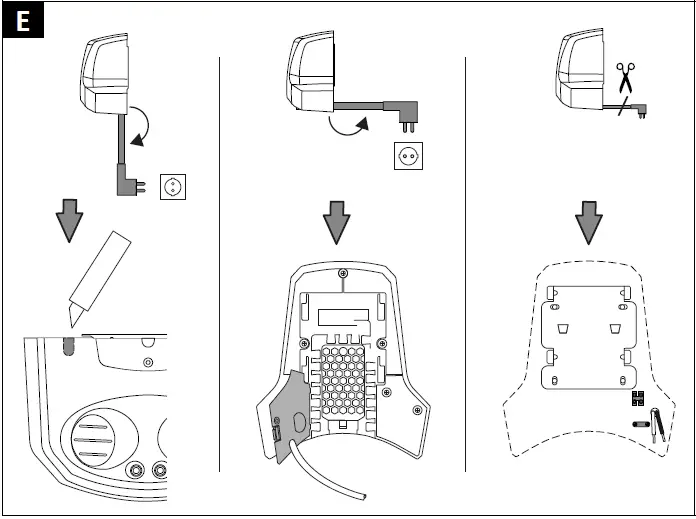 E