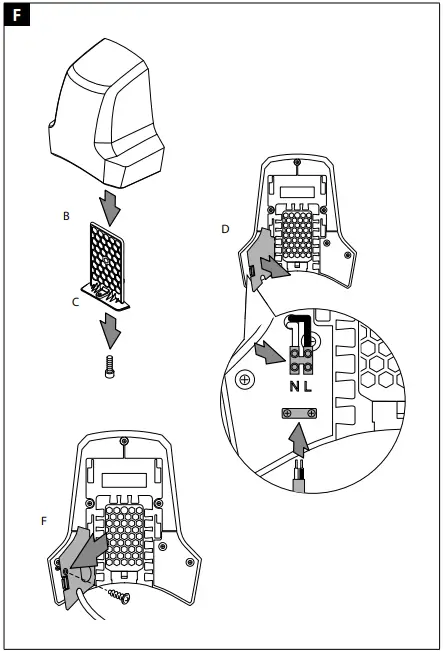 F

B

C

D

N L

F