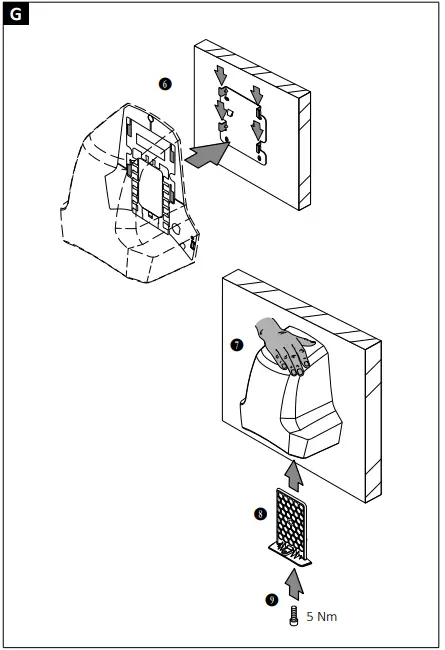 G

6

7

8

9

5 Nm