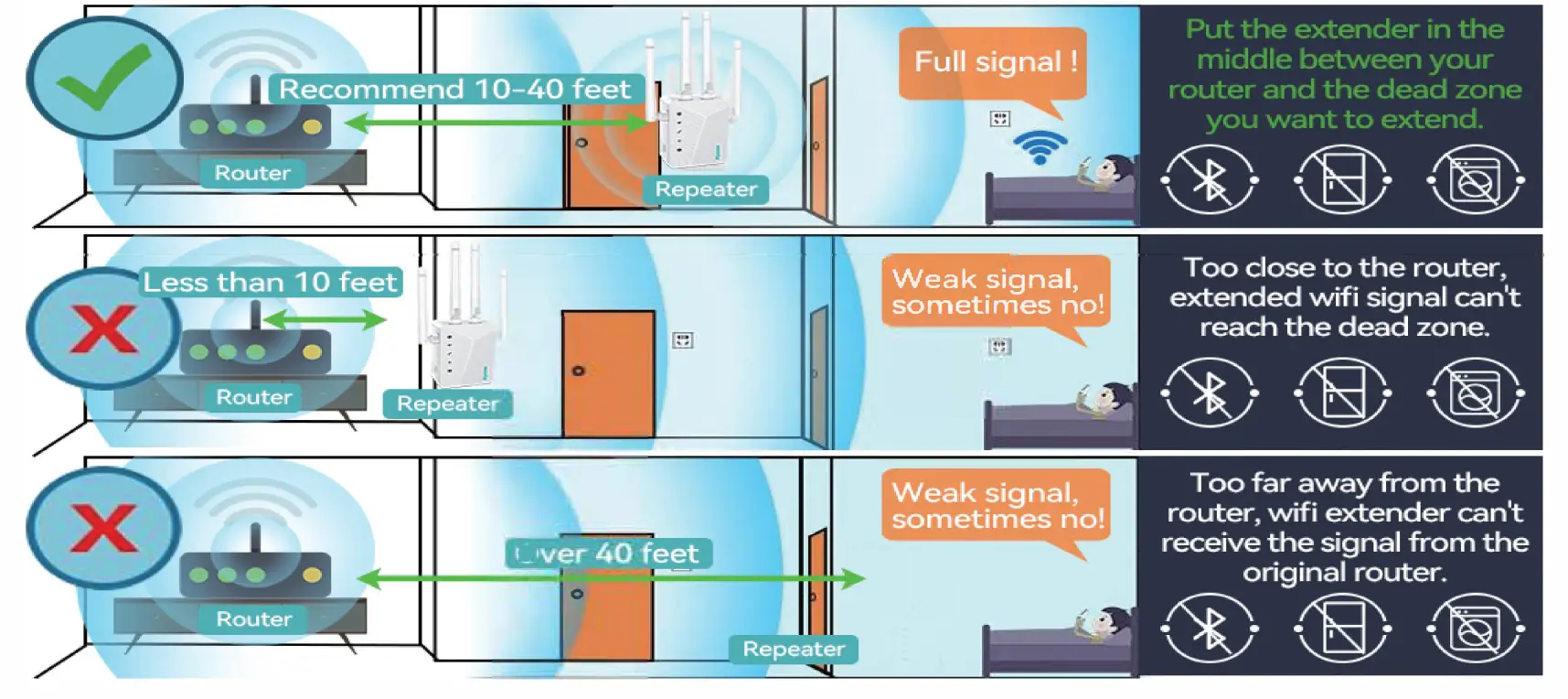 Recommend 10-40 feet

Router

Repeater

Full signal !

Put the extender in the middle between your router and the dead zone you want to extend.

Less than 10 feet

Router

Repeater

Weak signal, sometimes no!

Too close to the router, extended wifi signal can't reach the dead zone.

Over 40 feet

Router

Repeater

Weak signal, sometimes no!

Too far away from the router, wifi extender can't receive the signal from the original router.