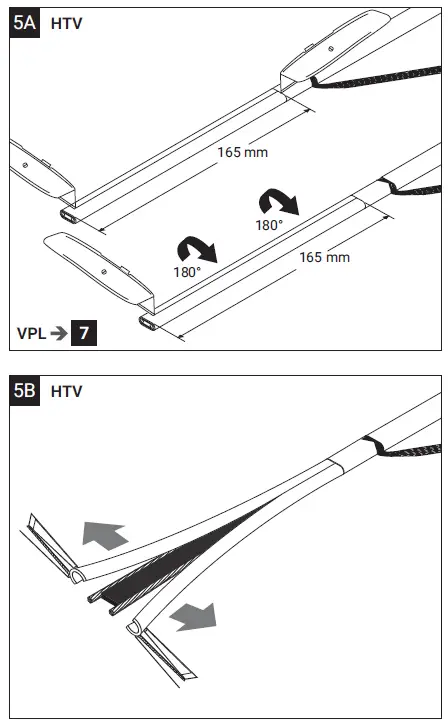 5A HTV

165 mm

180°

180°

165 mm

VPL → 7

5B HTV