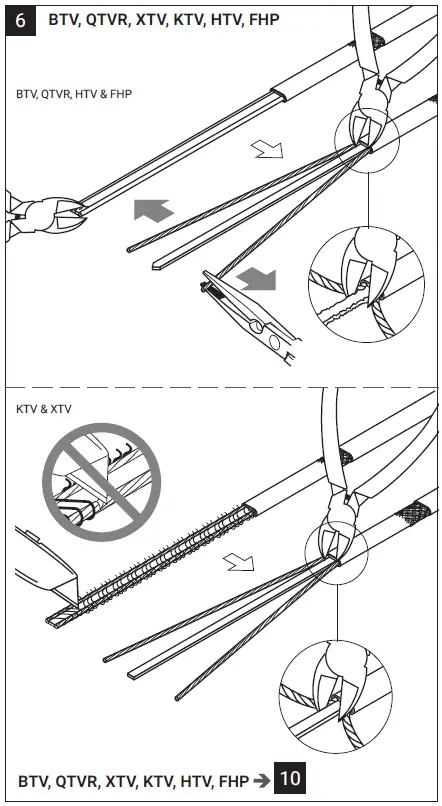 6 BTV, QTVR, XTV, KTV, HTV, FHP

BTV, QTVR, HTV & FHP

KTV & XTV

BTV, QTVR, XTV, KTV, HTV, FHP → 10