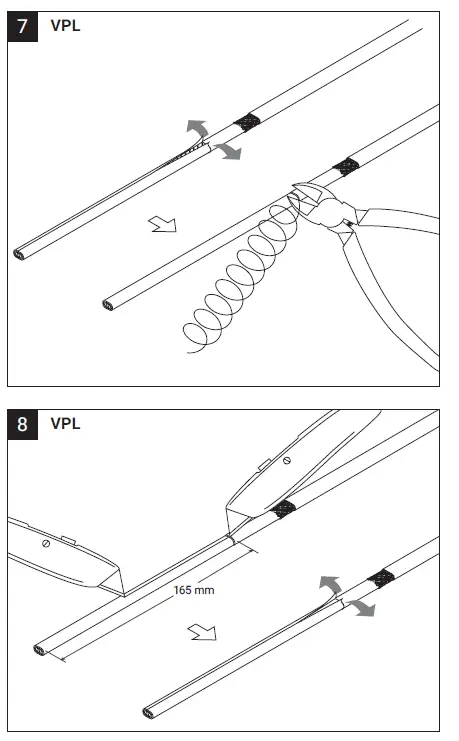 7 VPL

8 VPL

165 mm