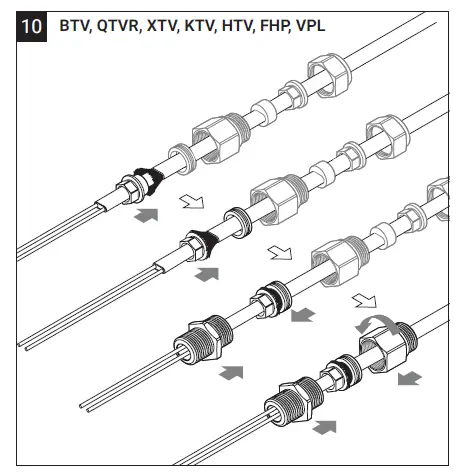 10 BTV, QTVR, XTV, KTV, HTV, FHP, VPL