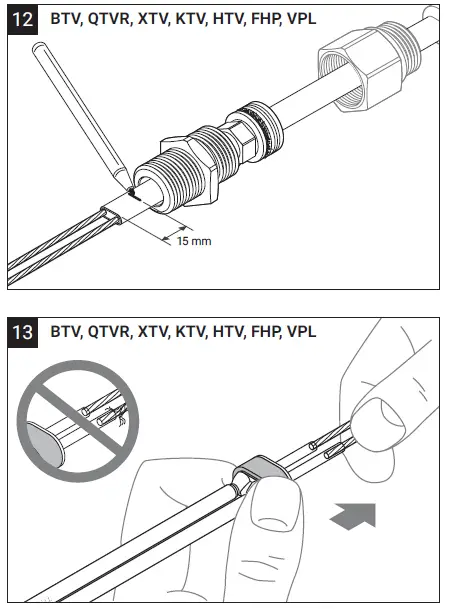 12 BTV, QTVR, XTV, KTV, HTV, FHP, VPL

15 mm

13 BTV, QTVR, XTV, KTV, HTV, FHP, VPL