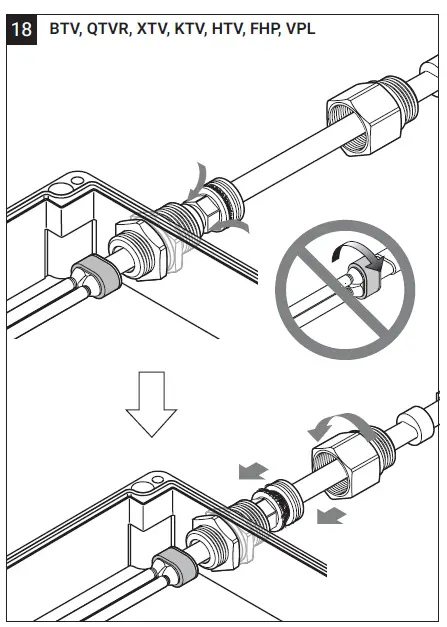 18 BTV, QTVR, XTV, KTV, HTV, FHP, VPL