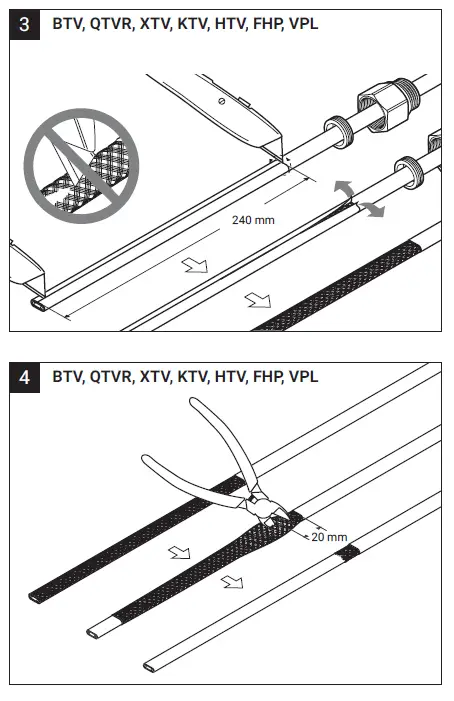 3 BTV, QTVR, XTV, KTV, HTV, FHP, VPL

240 mm

4 BTV, QTVR, XTV, KTV, HTV, FHP, VPL

20 mm