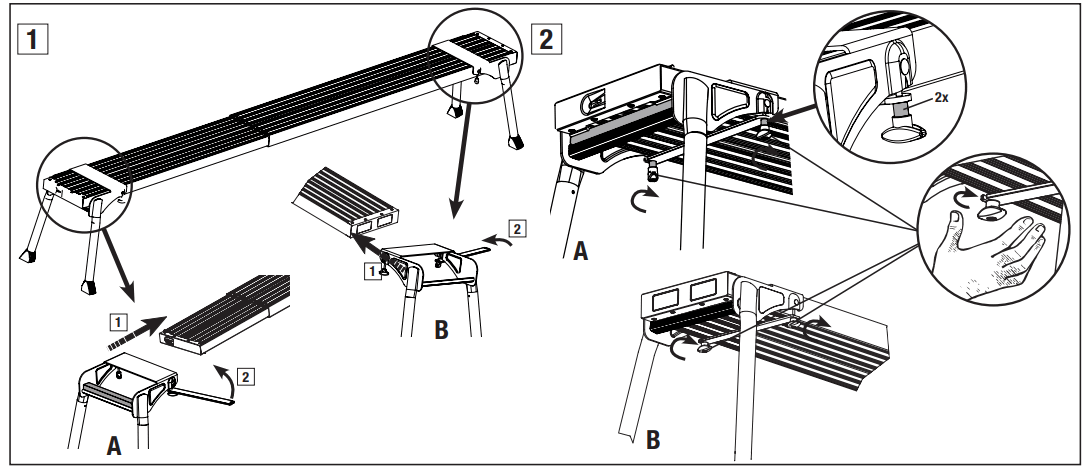 1

1

2

A

1

2

B

2

2x

A

B