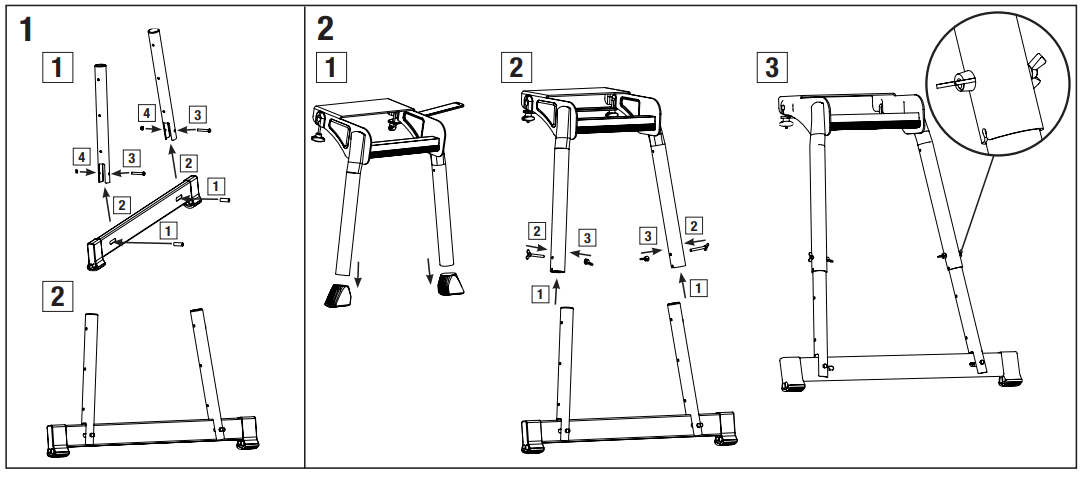 1
1
4
3
4
3
2
2
1
1
2

2
1
2
2
3
3
2
1
1
3