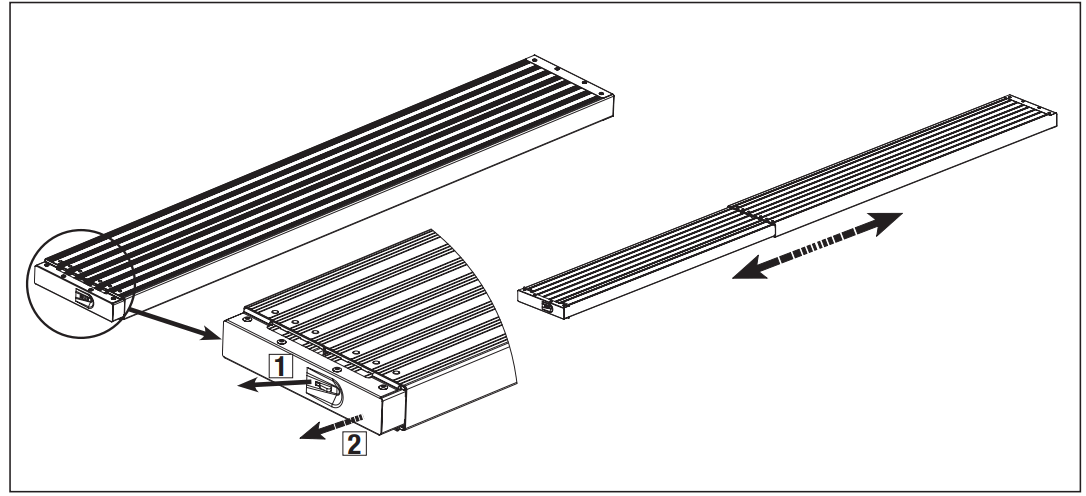 1
2