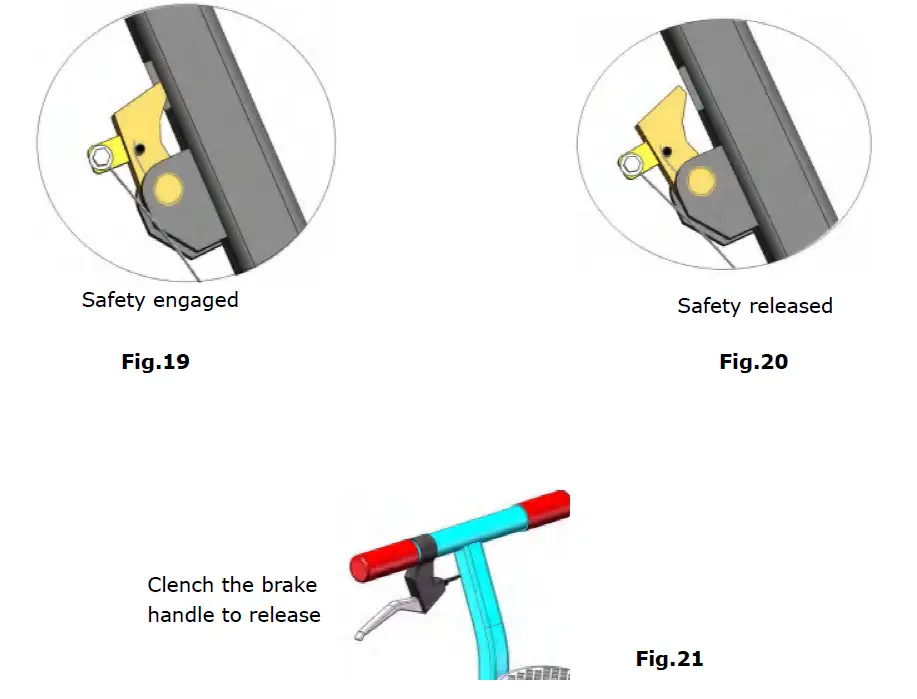 Safety engaged

Fig.19

Safety released

Fig.20

Clench the brake handle to release

Fig.21