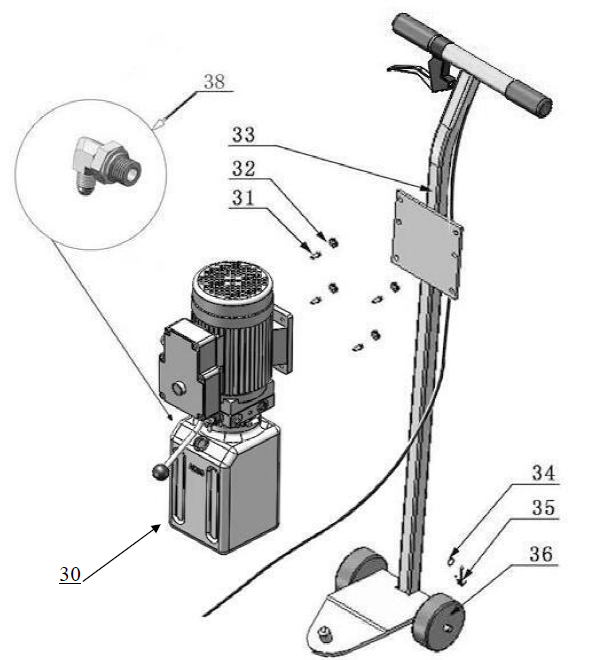 38

33

32

31

34

35

36

30