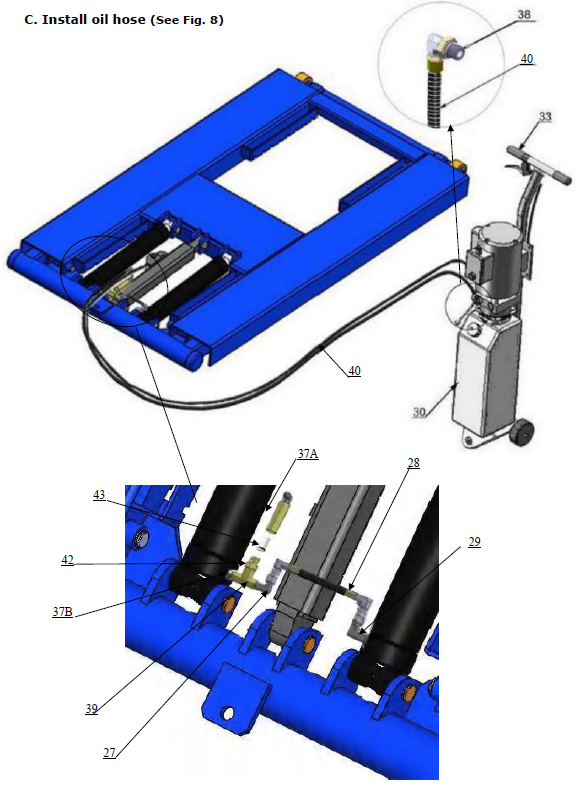 C. Install oil hose (See Fig. 8)

38

40

33

40

30

37A

28

43

29

42

37B

39

27