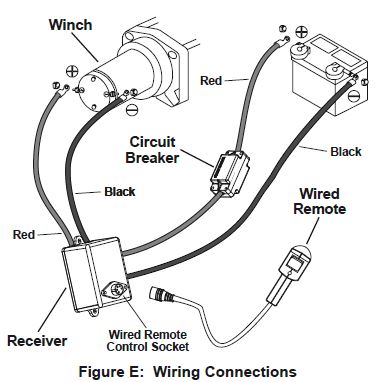 Winch

Red

Circuit Breaker

Black

Black

Wired Remote

Red

Receiver

Wired Remote Control Socket

Figure E: Wiring Connections