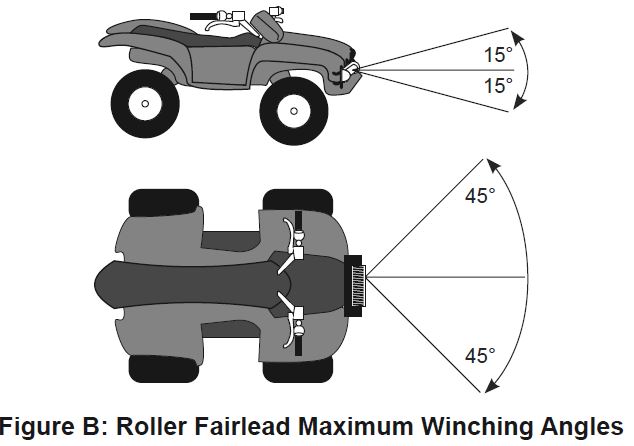 15°
15°
45°
45°
Figure B: Roller Fairlead Maximum Winching Angles