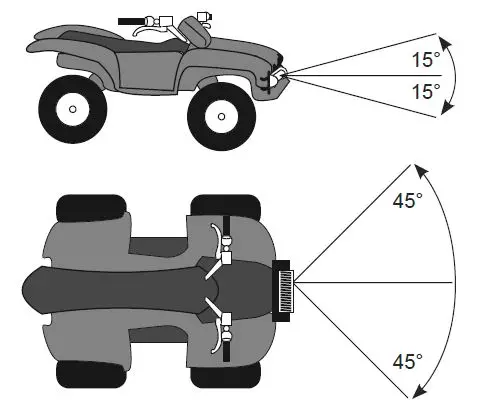 15°
15°
45°
45°