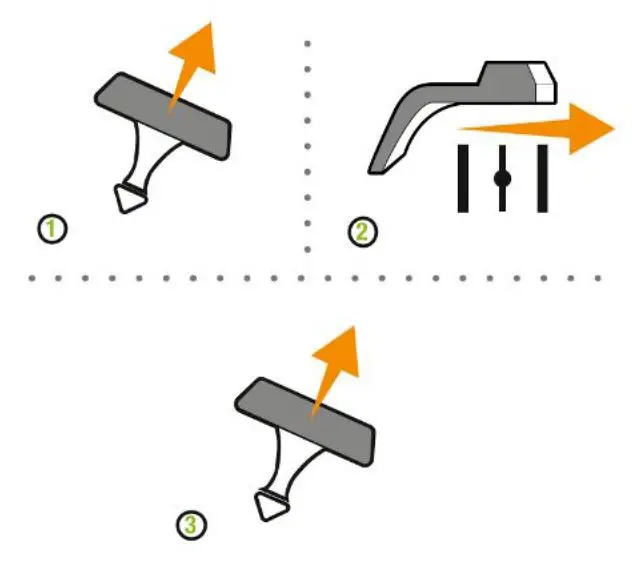 1
2
3