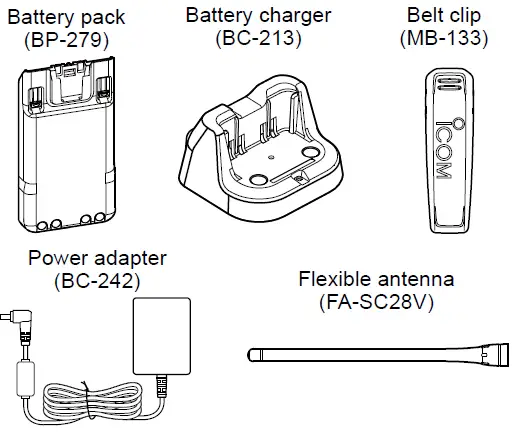 Battery pack
(BP-279)

Battery charger
(BC-213)

Belt clip
(MB-133)

ICOM

Power adapter
(BC-242)

Flexible antenna
(FA-SC28V)