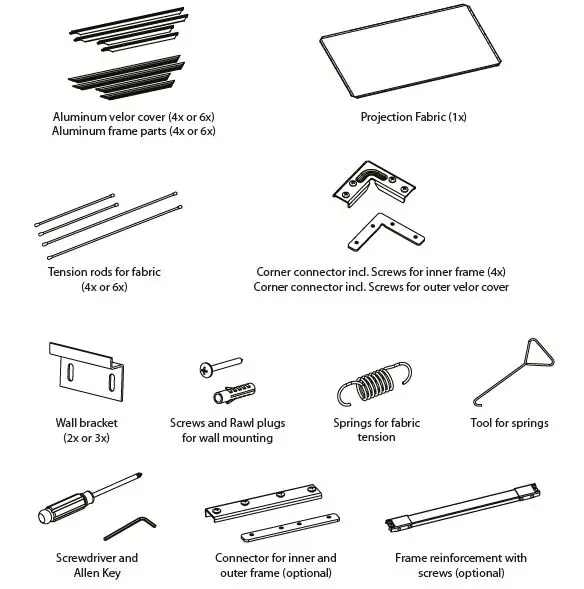 Aluminum velor cover (4x or 6x)
Aluminum frame parts (4x or 6x)

Projection Fabric (1x)

Tension rods for fabric (4x or 6x)

Corner connector incl. Screws for inner frame (4x)
Corner connector incl. Screws for outer velor cover

Wall bracket (2x or 3x)

Screws and Rawl plugs for wall mounting

Springs for fabric tension

Tool for springs

Screwdriver and Allen Key

Connector for inner and outer frame (optional)

Frame reinforcement with screws (optional)