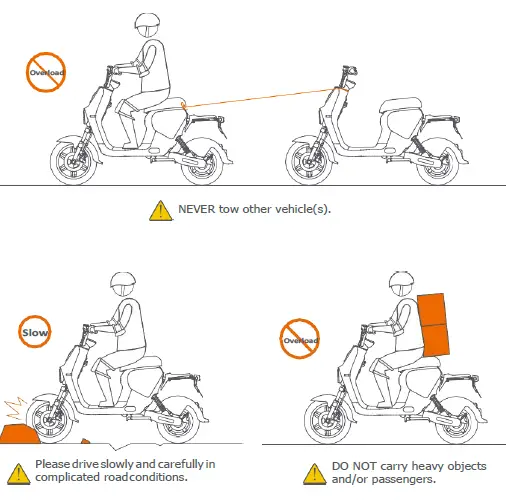 Overload

NEVER tow other vehicle(s).

Slow

Please drive slowly and carefully in complicated road conditions.

Overload

DO NOT carry heavy objects and/or passengers.