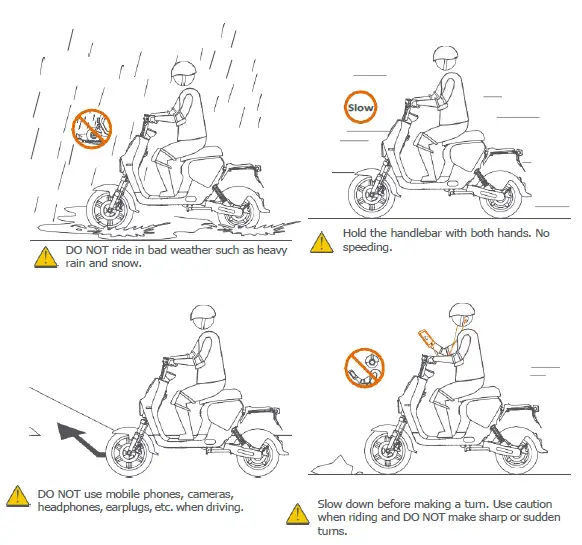 DO NOT ride in bad weather such as heavy rain and snow.

Slow

Hold the handlebar with both hands. No speeding.

DO NOT use mobile phones, cameras, headphones, earplugs, etc. when driving.

Slow down before making a turn. Use caution when riding and DO NOT make sharp or sudden turns.