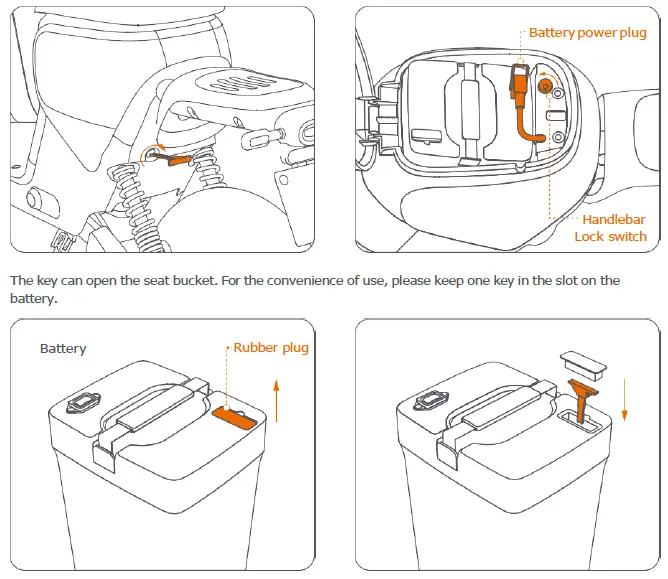 Battery power plug

Handlebar
Lock switch

The key can open the seat bucket. For the convenience of use, please keep one key in the slot on the battery.

Battery

Rubber plug