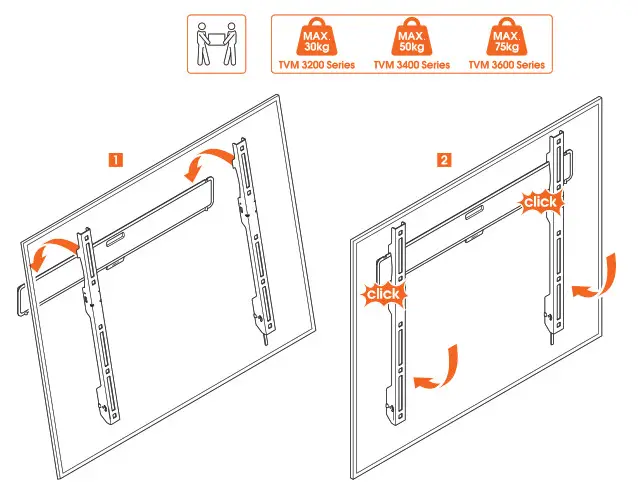 MAX. 30kg
TVM 3200 Series

MAX. 50kg
TVM 3400 Series

MAX. 75kg
TVM 3600 Series

1

2

click

click