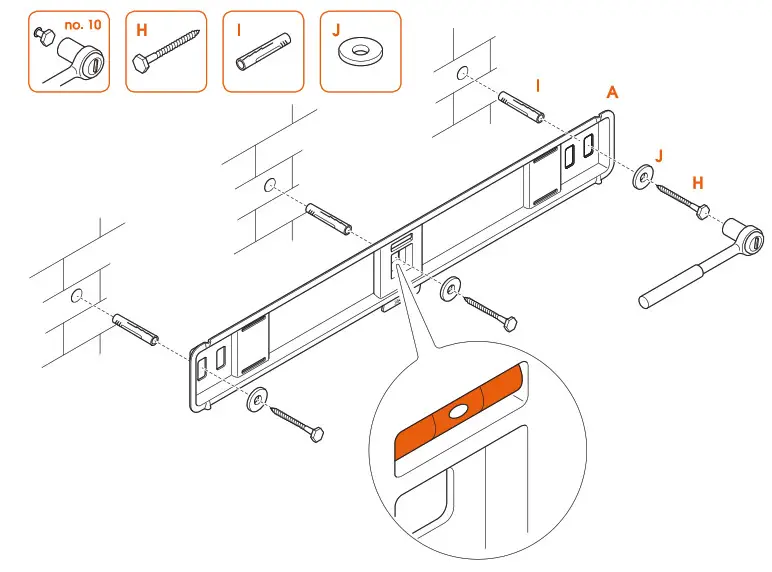 no. 10

H

I

J

I

A

J

H