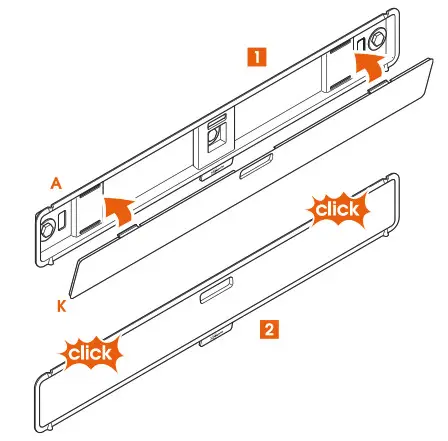 1

A

click

K

2

click