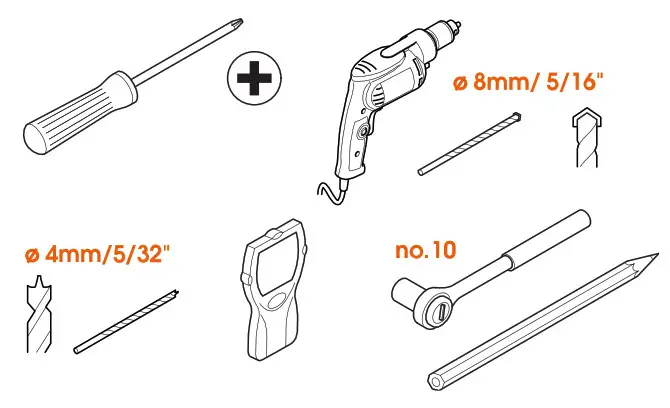 ø 8mm/ 5/16"

ø 4mm/5/32"

no.10