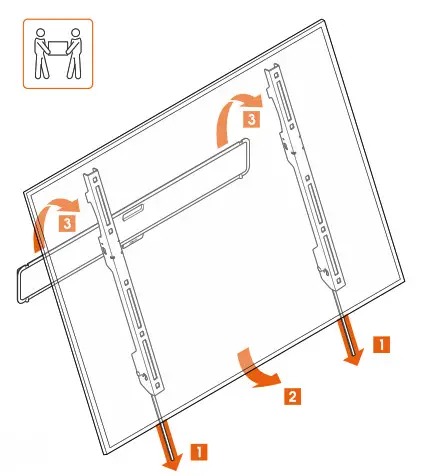 3
3
1
2
1