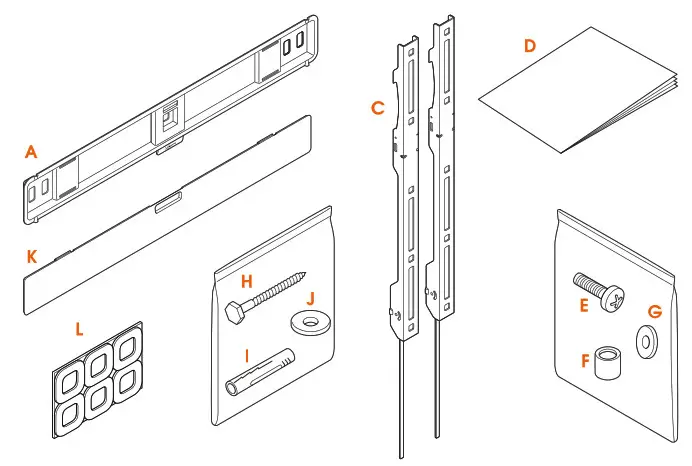 A
K
L
H
J
I
C
D
E
G
F