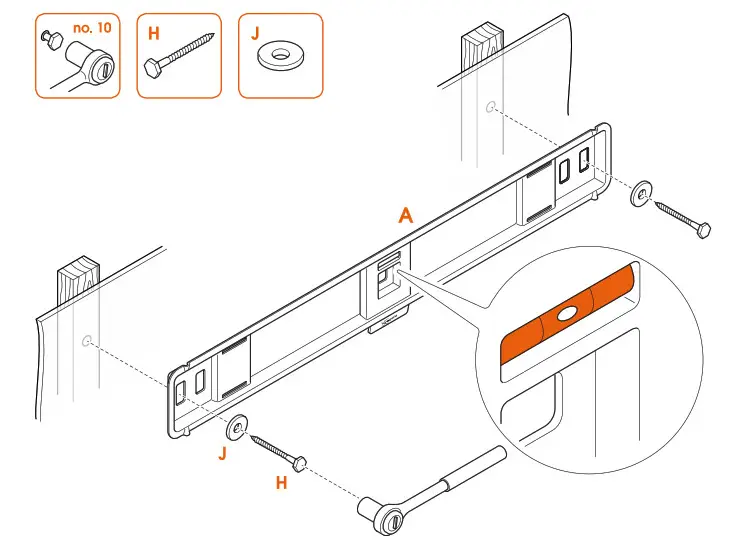 no. 10

H

J

A

J

H